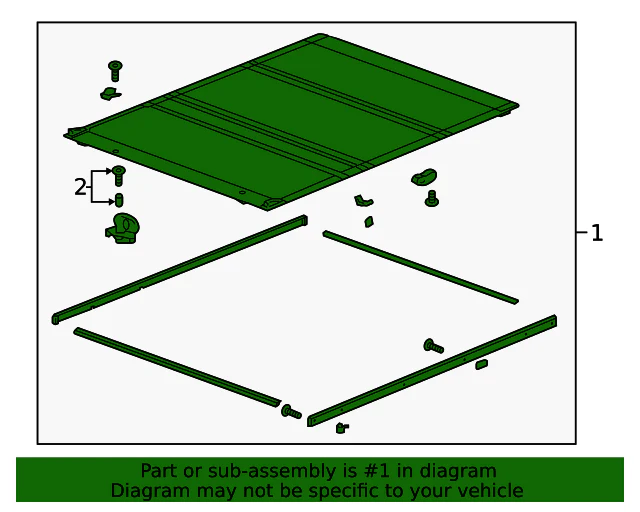 2

1

Part or sub-assembly is #1 in diagram
Diagram may not be specific to your vehicle